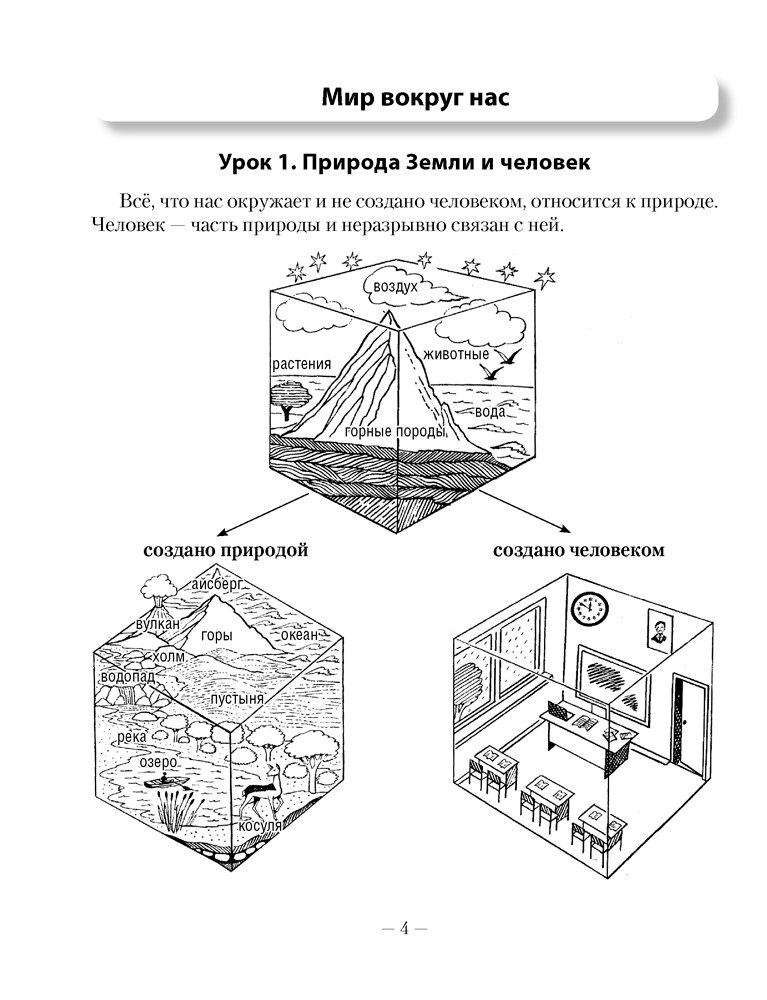 Мир вокруг нас

Урок 1. Природа Земли и человек

Всё, что нас окружает и не создано человеком, относится к природе. Человек — часть природы и неразрывно связан с ней.

воздух
растения
животные
вода
горные породы

создано природой

создано человеком

айсберг
вулкан
горы
океан
холм
водопад
пустыня
река
озеро
косуля

— 4 —