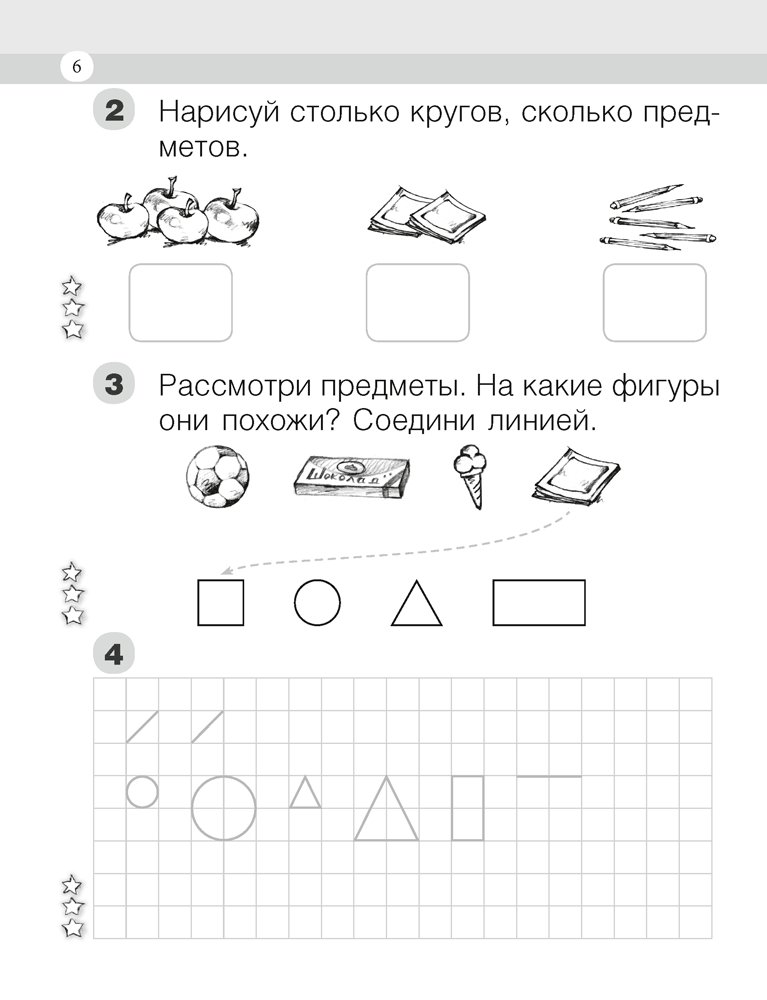 6

2 Нарисуй столько кругов, сколько предметов.

3 Рассмотри предметы. На какие фигуры они похожи? Соедини линией.

Шоколад

4