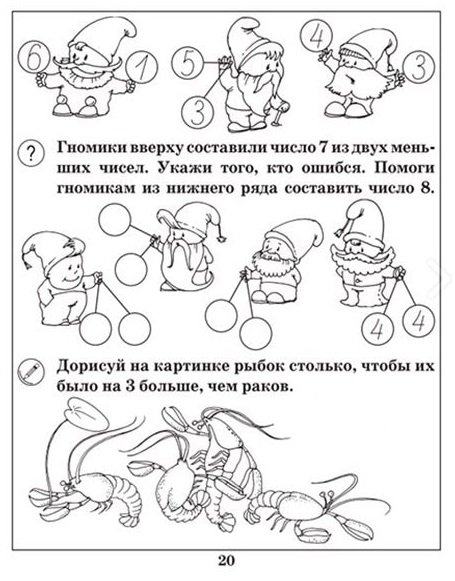 6 1 5 3 4 3

?

Гномики вверху составили число 7 из двух меньших чисел. Укажи того, кто ошибся. Помоги гномикам из нижнего ряда составить число 8.

4 4

Дорисуй на картинке рыбок столько, чтобы их было на 3 больше, чем раков.

20