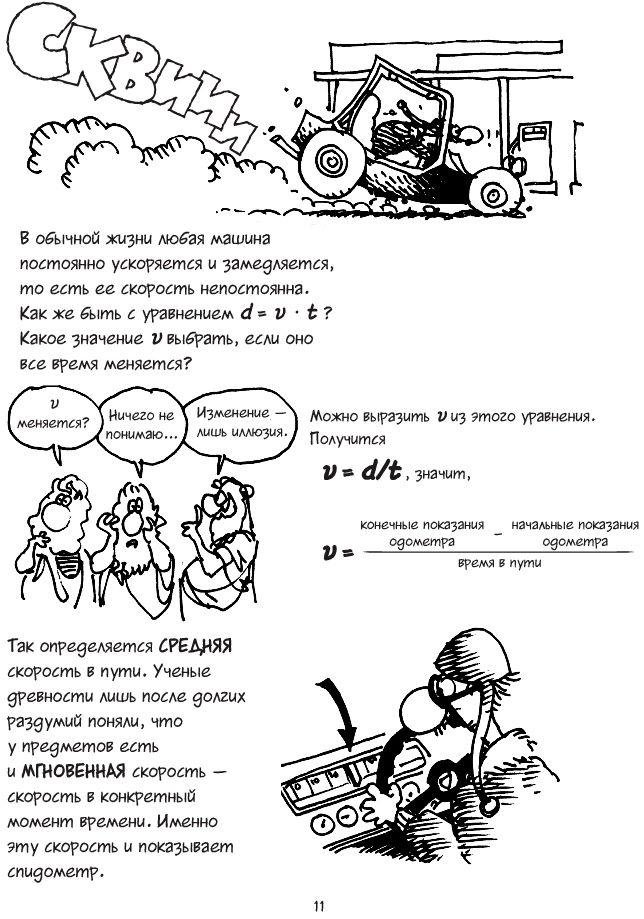 СКВИИИ

В обычной жизни любая машина постоянно ускоряется и замедляется, то есть ее скорость непостоянна. Как же быть с уравнением $d = v \cdot t$? Какое значение $v$ выбрать, если оно все время меняется?

$v$ меняется?

Ничего не понимаю...

Изменение — лишь иллюзия.

Можно выразить $v$ из этого уравнения. Получится

$v = d/t$, значит,

$v = \frac{\text{конечные показания одометра} - \text{начальные показания одометра}}{\text{время в пути}}$

Так определяется СРЕДНЯЯ скорость в пути. Ученые древности лишь после долгих раздумий поняли, что у предметов есть и МГНОВЕННАЯ скорость — скорость в конкретный момент времени. Именно эту скорость и показывает спидометр.

11