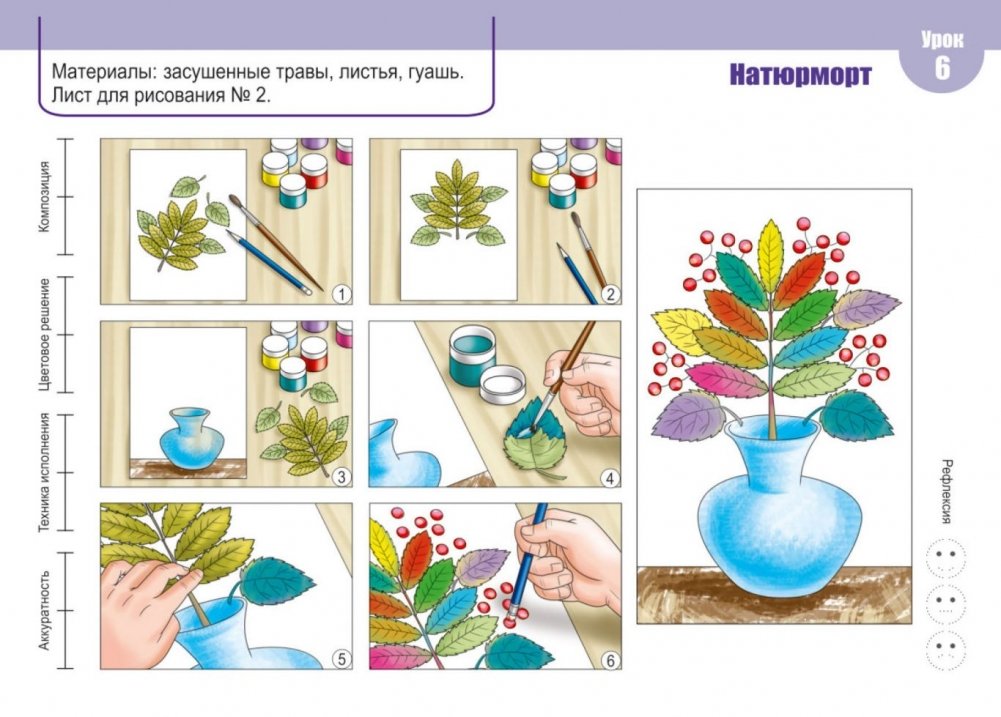 Материалы: засушенные травы, листья, гуашь. Лист для рисования № 2.

Натюрморт

Урок 6

Композиция

Цветовое решение

Техника исполнения

Аккуратность

1

2

3

4

5

6

Рефлексия