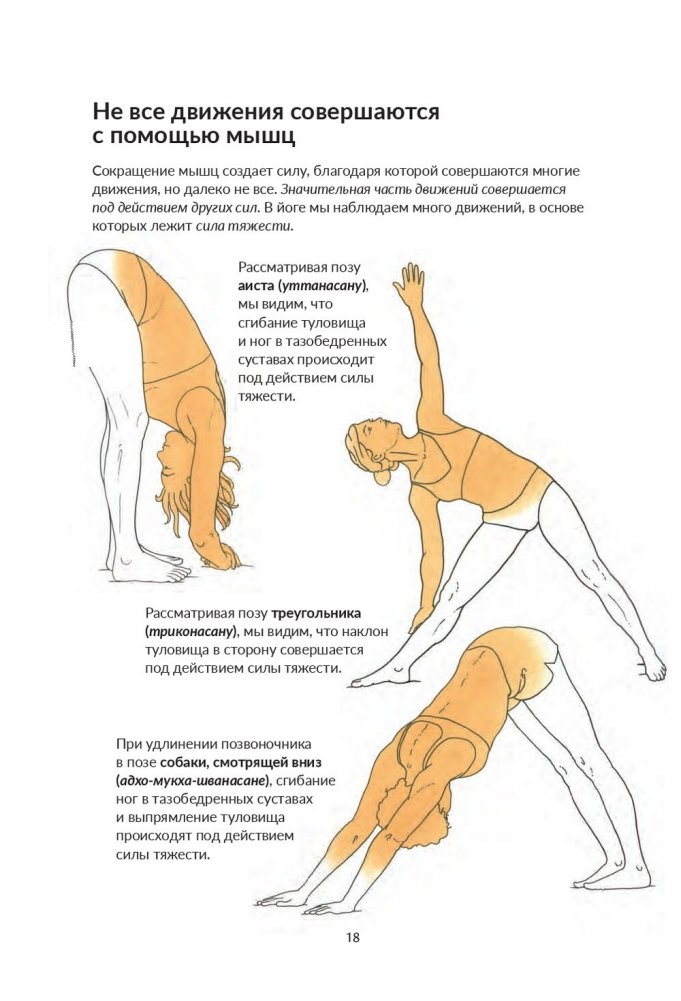 Не все движения совершаются с помощью мышц

Сокращение мышц создает силу, благодаря которой совершаются многие движения, но далеко не все. Значительная часть движений совершается под действием других сил. В йоге мы наблюдаем много движений, в основе которых лежит сила тяжести.

Рассматривая позу аиста (уттанасану), мы видим, что сгибание туловища и ног в тазобедренных суставах происходит под действием силы тяжести.

Рассматривая позу треугольника (триконасану), мы видим, что наклон туловища в сторону совершается под действием силы тяжести.

При удлинении позвоночника в позе собаки, смотрящей вниз (адхо-мукха-шванасане), сгибание ног в тазобедренных суставах и выпрямление туловища происходят под действием силы тяжести.

18