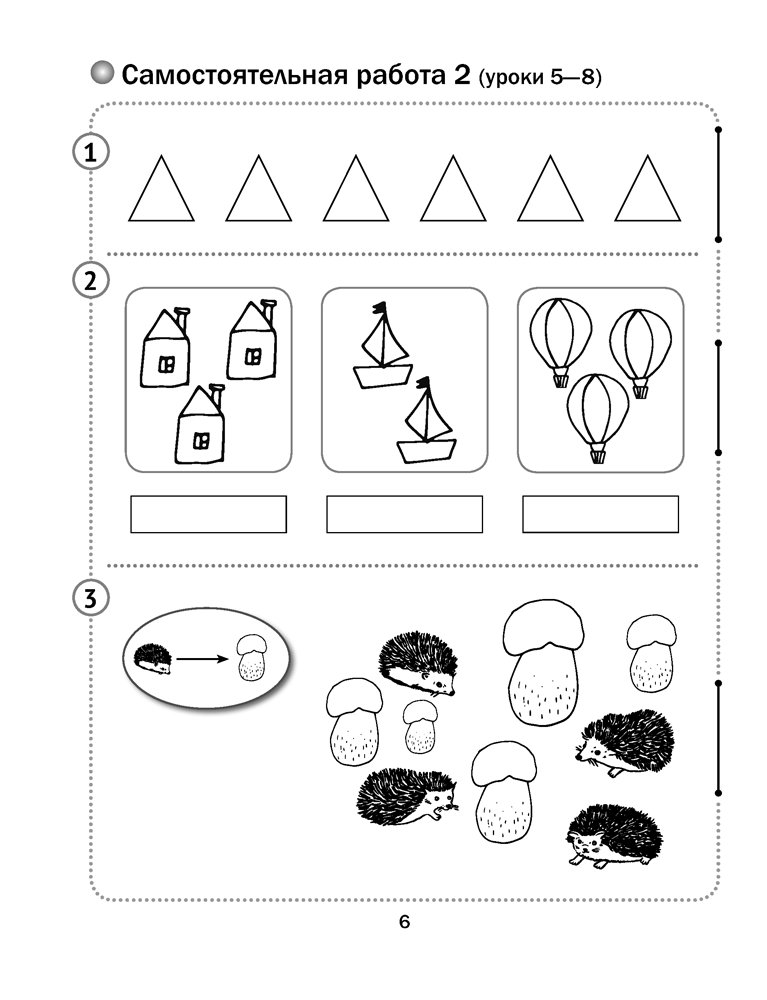 Самостоятельная работа 2 (уроки 5—8)

1

2

3

6