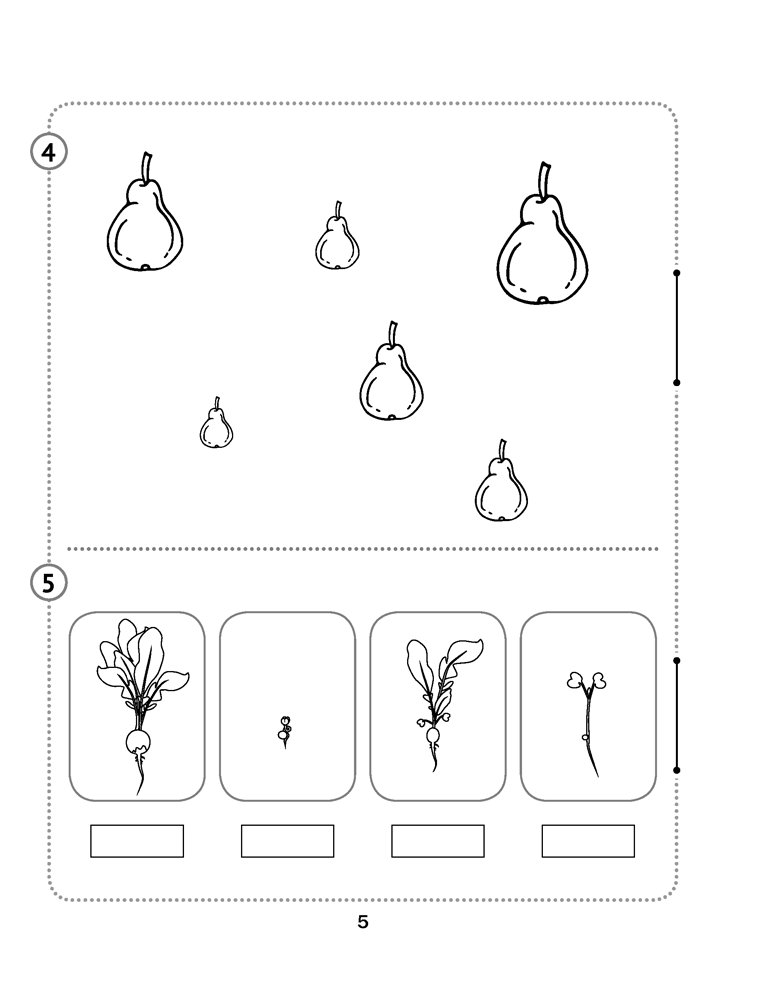 4

5

5