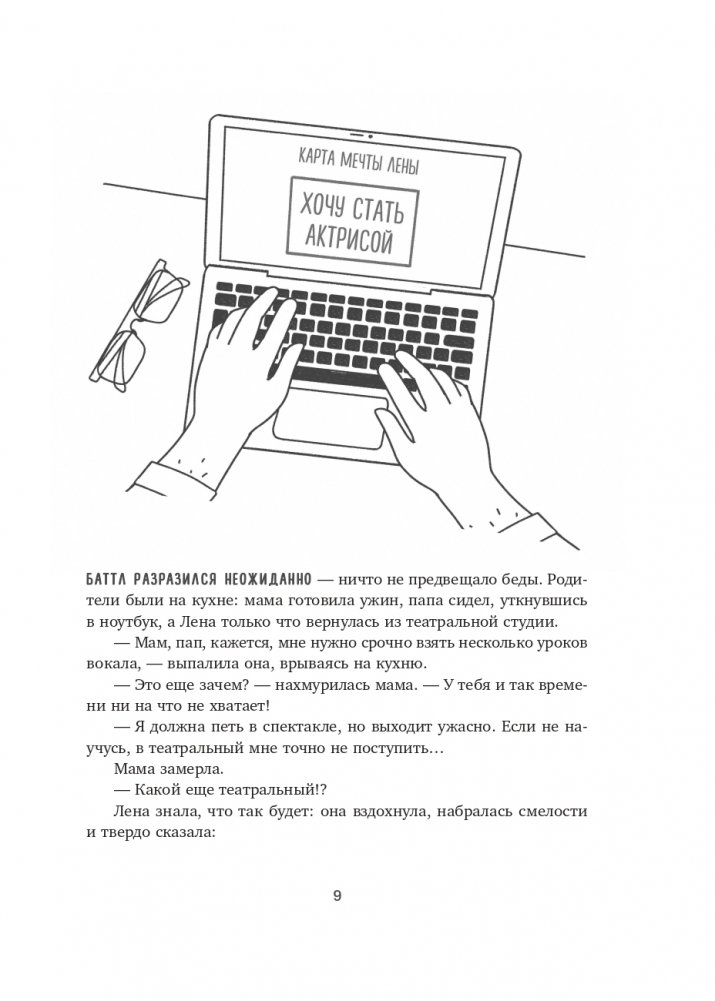 КАРТА МЕЧТЫ ЛЕНЫ

ХОЧУ СТАТЬ АКТРИСОЙ

БАТТЛ РАЗРАЗИЛСЯ НЕОЖИДАННО — ничто не предвещало беды. Родители были на кухне: мама готовила ужин, папа сидел, уткнувшись в ноутбук, а Лена только что вернулась из театральной студии.

— Мам, пап, кажется, мне нужно срочно взять несколько уроков вокала, — выпалила она, врываясь на кухню.

— Это еще зачем? — нахмурилась мама. — У тебя и так времени ни на что не хватает!

— Я должна петь в спектакле, но выходит ужасно. Если не научусь, в театральный мне точно не поступить…

Мама замерла.

— Какой еще театральный!?

Лена знала, что так будет: она вздохнула, набралась смелости и твердо сказала:

9