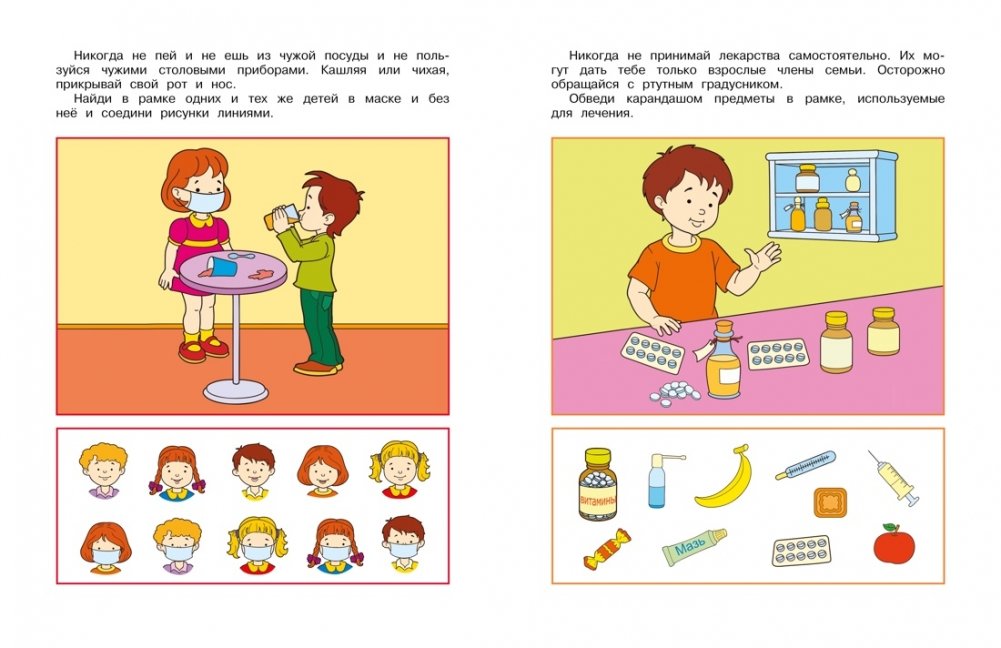 Никогда не пей и не ешь из чужой посуды и не пользуйся чужими столовыми приборами. Кашляя или чихая, прикрывай свой рот и нос.
Найди в рамке одних и тех же детей в маске и без неё и соедини рисунки линиями.

Никогда не принимай лекарства самостоятельно. Их могут дать тебе только взрослые члены семьи. Осторожно обращайся с ртутным градусником.
Обведи карандашом предметы в рамке, используемые для лечения.

ВИТАМИНЫ

Мазь